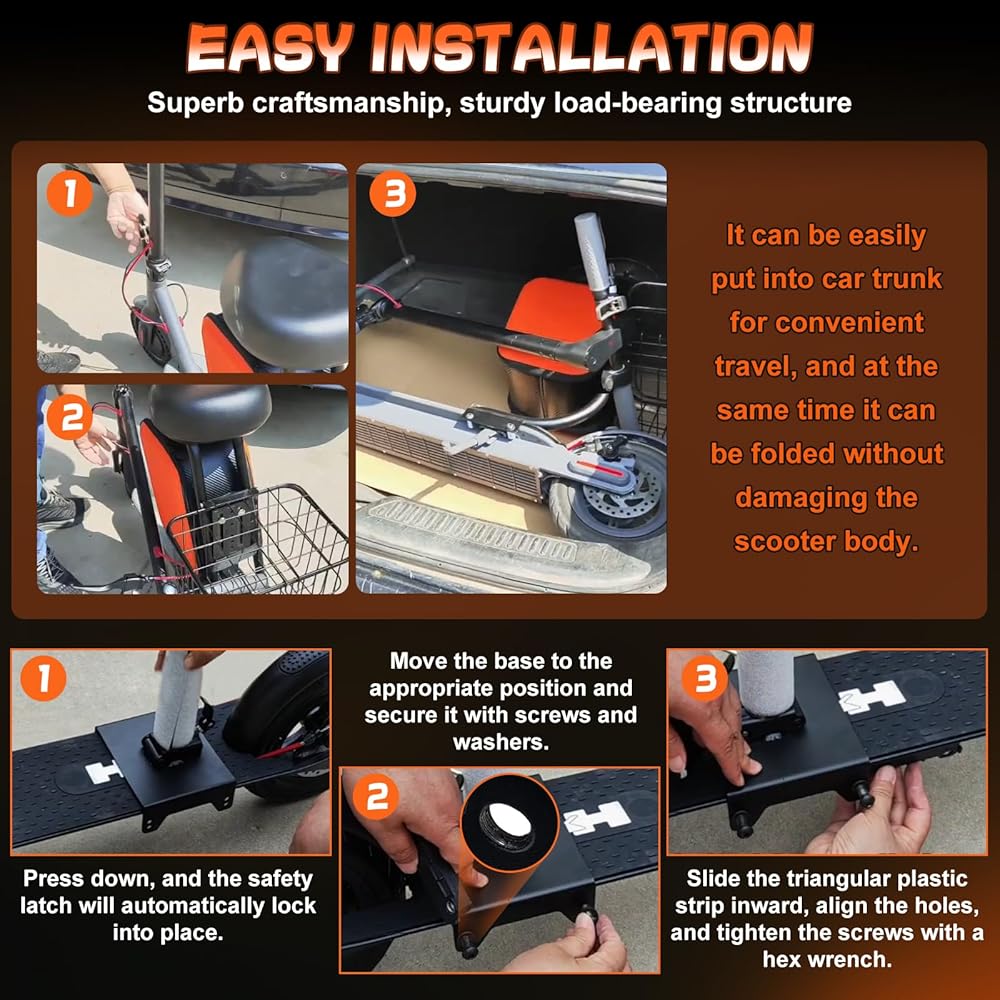 EASY INSTALLATION

Superb craftsmanship, sturdy load-bearing structure

1

2

3

It can be easily put into car trunk for convenient travel, and at the same time it can be folded without damaging the scooter body.

1

Press down, and the safety latch will automatically lock into place.

Move the base to the appropriate position and secure it with screws and washers.

2

3

Slide the triangular plastic strip inward, align the holes, and tighten the screws with a hex wrench.