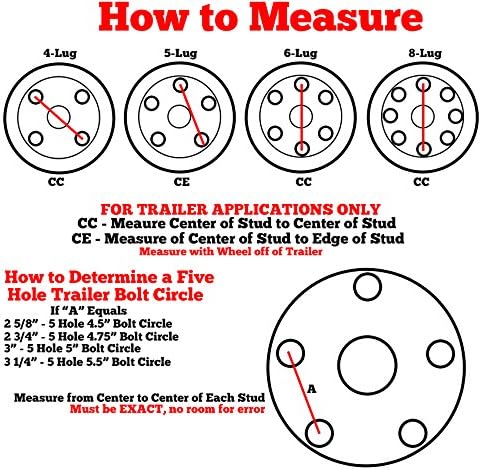 How to Measure

4-Lug

5-Lug

6-Lug

8-Lug

CC

CE

CC

CC

FOR TRAILER APPLICATIONS ONLY
CC - Meaure Center of Stud to Center of Stud
CE - Measure of Center of Stud to Edge of Stud
Measure with Wheel off of Trailer

How to Determine a Five Hole Trailer Bolt Circle

If "A" Equals
2 5/8" - 5 Hole 4.5" Bolt Circle
2 3/4" - 5 Hole 4.75" Bolt Circle
3" - 5 Hole 5" Bolt Circle
3 1/4" - 5 Hole 5.5" Bolt Circle

Measure from Center to Center of Each Stud
Must be EXACT, no room for error

A