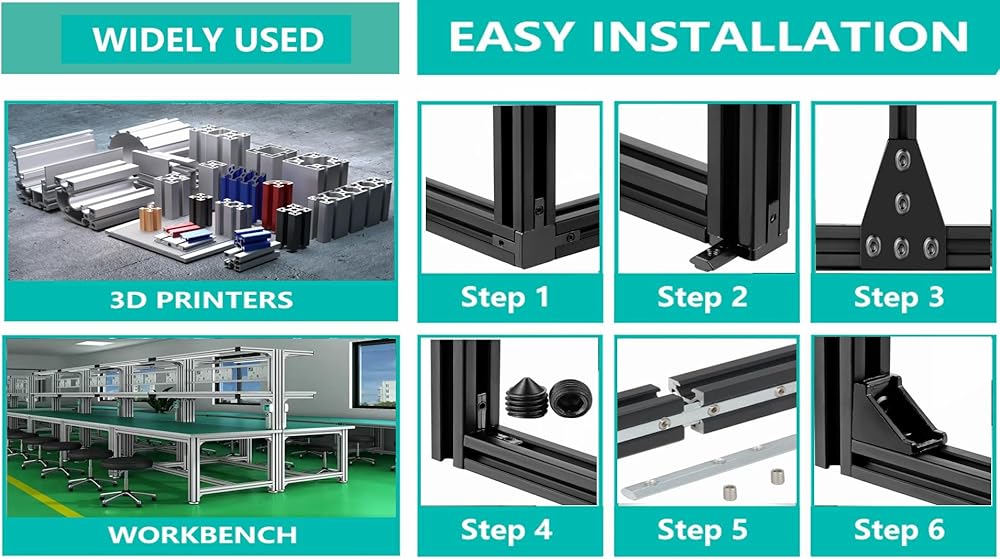 WIDELY USED

3D PRINTERS

WORKBENCH

EASY INSTALLATION

Step 1

Step 2

Step 3

Step 4

Step 5

Step 6