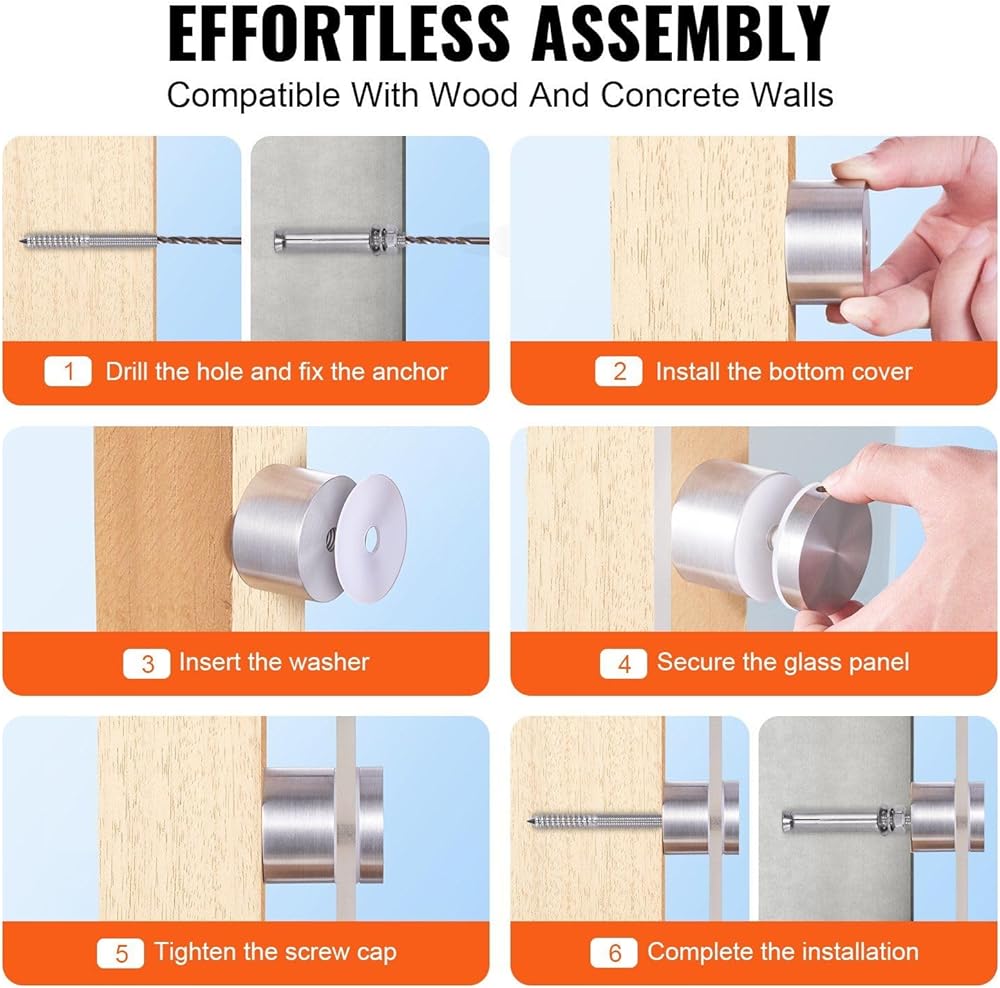 EFFORTLESS ASSEMBLY
Compatible With Wood And Concrete Walls

1 Drill the hole and fix the anchor

2 Install the bottom cover

3 Insert the washer

4 Secure the glass panel

5 Tighten the screw cap

6 Complete the installation