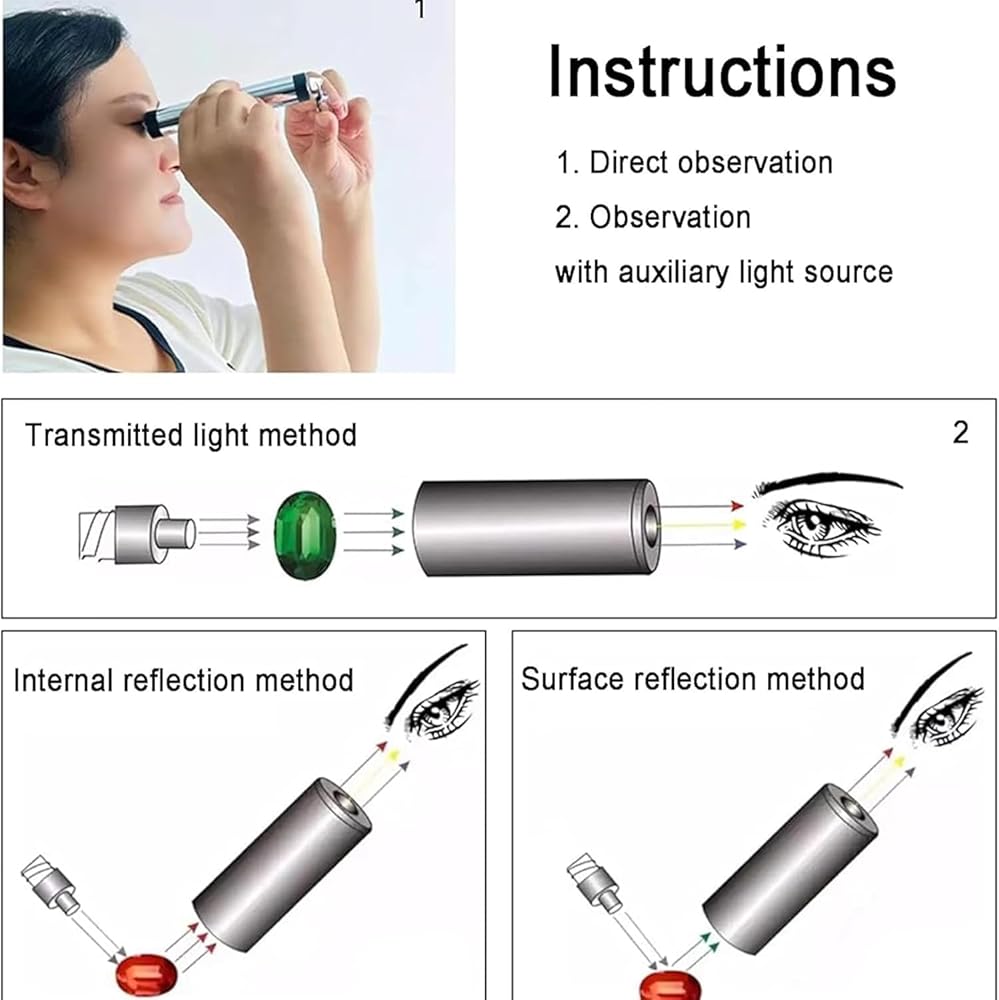 1

Instructions

1. Direct observation

2. Observation with auxiliary light source

Transmitted light method

2

Internal reflection method

Surface reflection method