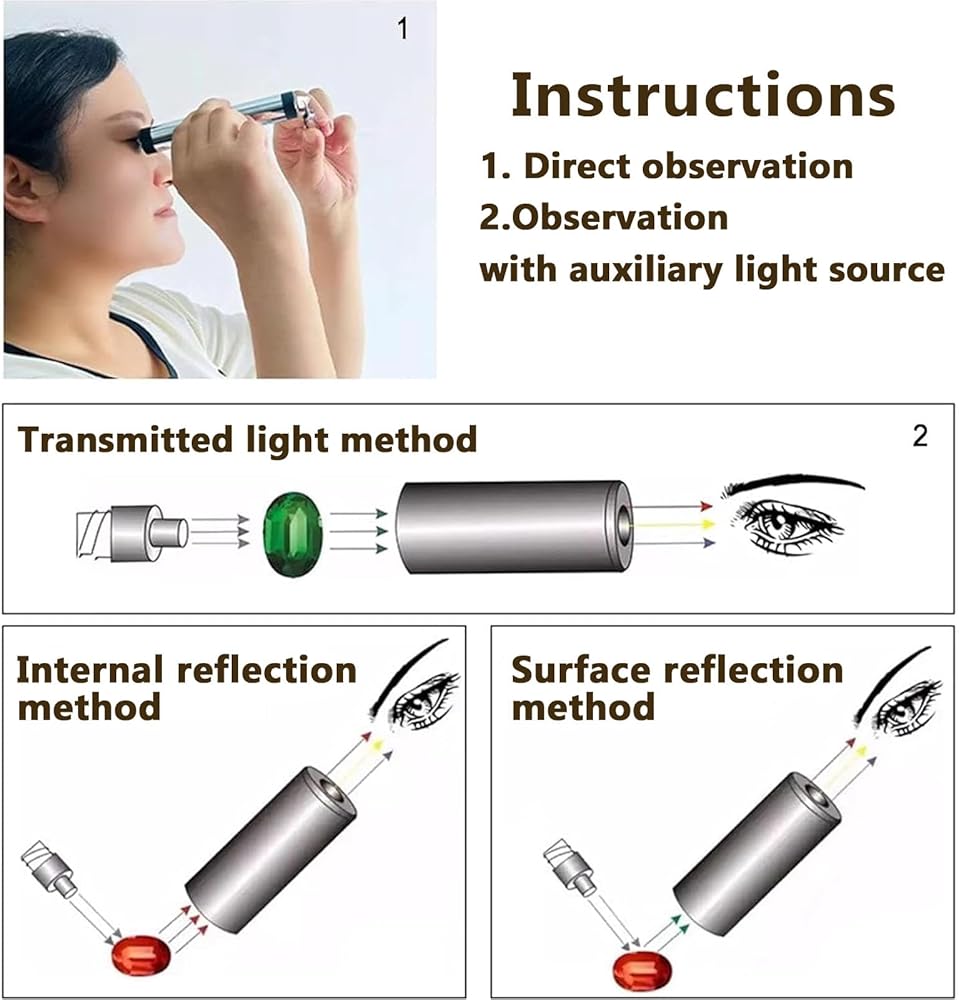 1

Instructions

1. Direct observation
2.Observation
with auxiliary light source

Transmitted light method

2

Internal reflection method

Surface reflection method