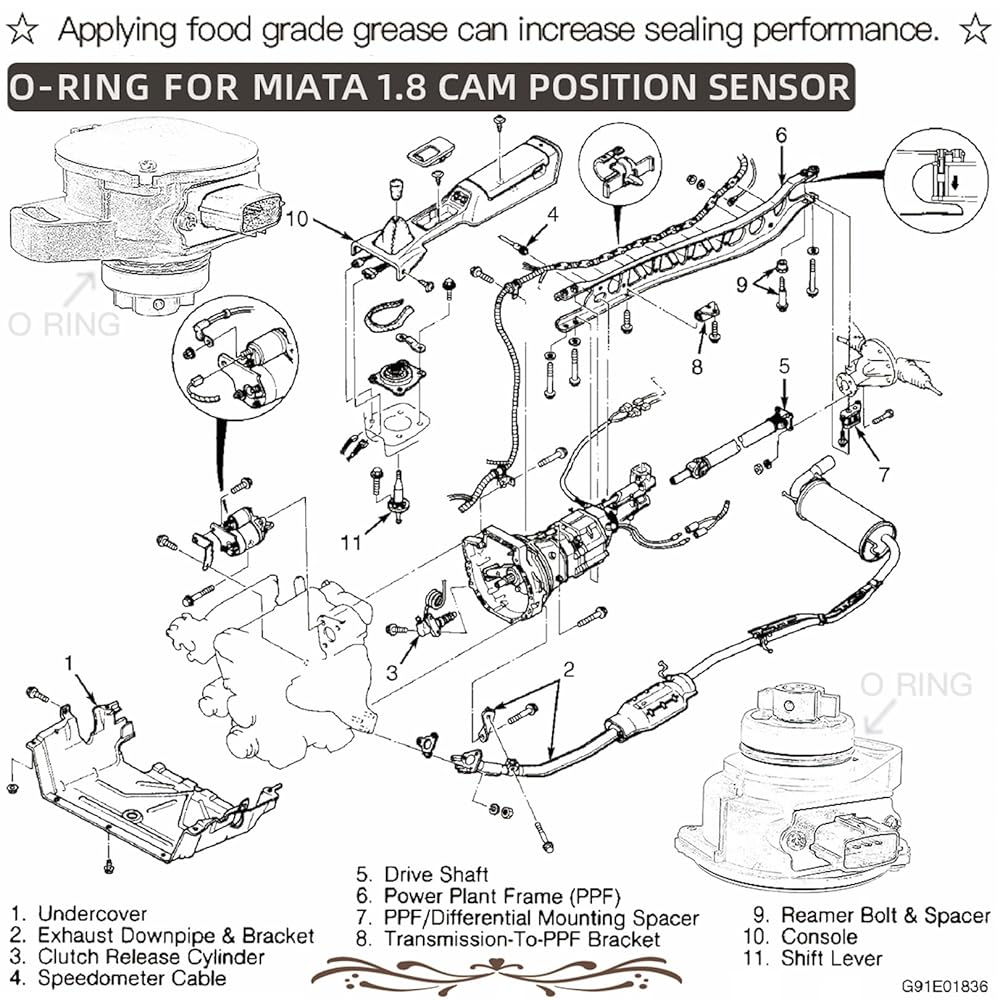 ☆ Applying food grade grease can increase sealing performance. ☆

O-RING FOR MIATA 1.8 CAM POSITION SENSOR

O RING

10

4

6

9

8

5

7

11

3

2

1

O RING

1. Undercover
2. Exhaust Downpipe & Bracket
3. Clutch Release Cylinder
4. Speedometer Cable

5. Drive Shaft
6. Power Plant Frame (PPF)
7. PPF/Differential Mounting Spacer
8. Transmission-To-PPF Bracket

9. Reamer Bolt & Spacer
10. Console
11. Shift Lever

G91E01836