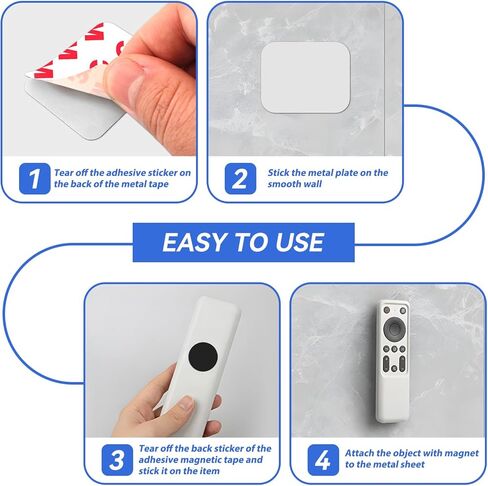 1 Tear off the adhesive sticker on the back of the metal tape

2 Stick the metal plate on the smooth wall

EASY TO USE

3 Tear off the back sticker of the adhesive magnetic tape and stick it on the item

4 Attach the object with magnet to the metal sheet