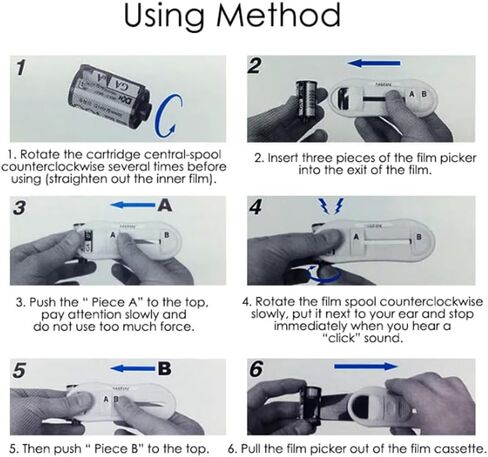 Using Method

1

1. Rotate the cartridge central-spool counterclockwise several times before using (straighten out the inner film).

2

A B

2. Insert three pieces of the film picker into the exit of the film.

3

A

A B

3. Push the " Piece A" to the top, pay attention slowly and do not use too much force.

4

A B

4. Rotate the film spool counterclockwise slowly, put it next to your ear and stop immediately when you hear a "click" sound.

5

B

A B

5. Then push " Piece B" to the top.

6

6. Pull the film picker out of the film cassette.