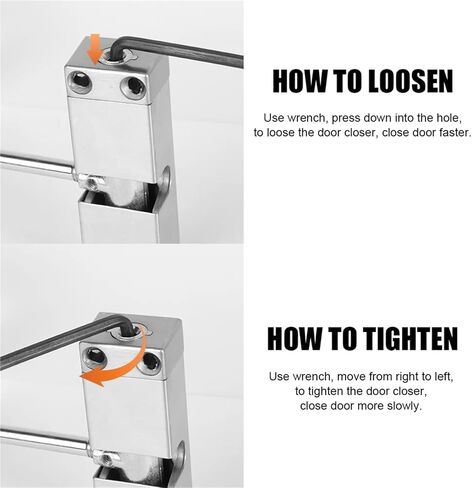 HOW TO LOOSEN

Use wrench, press down into the hole, to loose the door closer, close door faster.

HOW TO TIGHTEN

Use wrench, move from right to left, to tighten the door closer, close door more slowly.