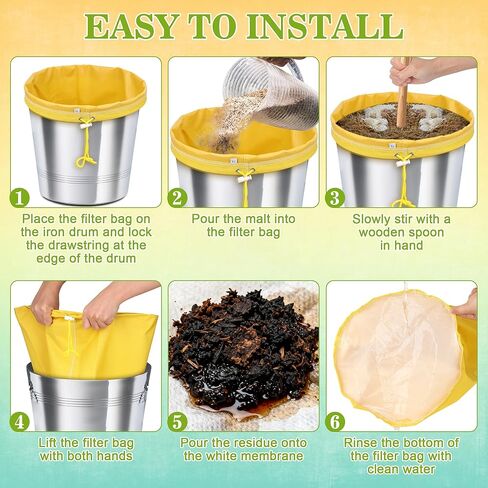 EASY TO INSTALL

1
Place the filter bag on the iron drum and lock the drawstring at the edge of the drum

2
Pour the malt into the filter bag

3
Slowly stir with a wooden spoon in hand

4
Lift the filter bag with both hands

5
Pour the residue onto the white membrane

6
Rinse the bottom of the filter bag with clean water