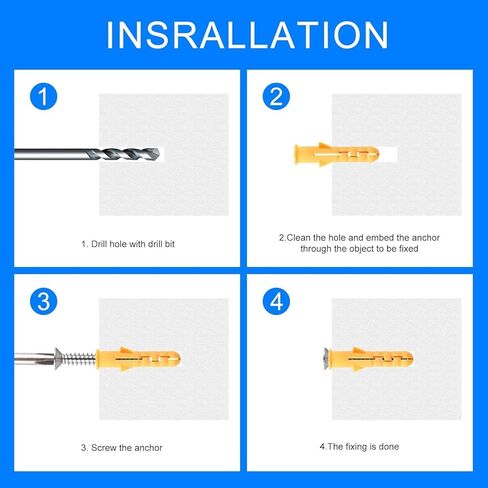 INSRALLATION

1

1. Drill hole with drill bit

2

2.Clean the hole and embed the anchor through the object to be fixed

3

3. Screw the anchor

4

4.The fixing is done