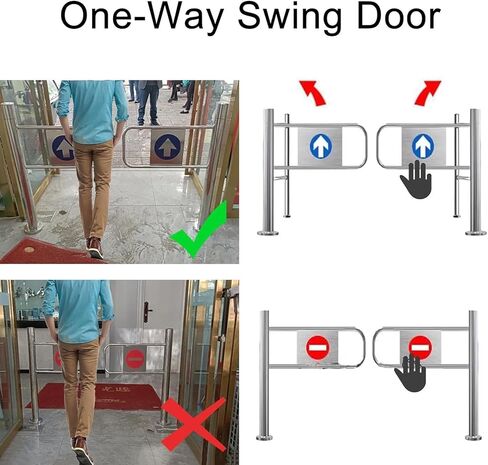 One-Way Swing Door