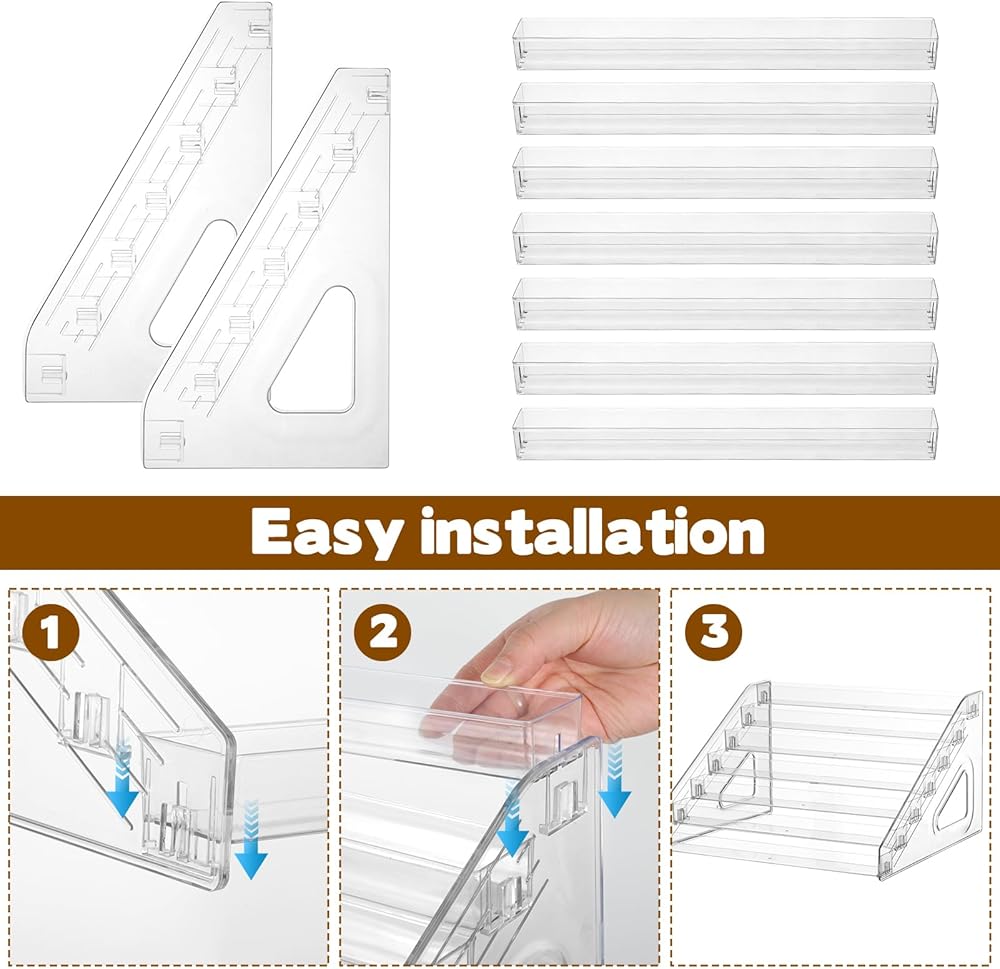 Easy installation

1

2

3