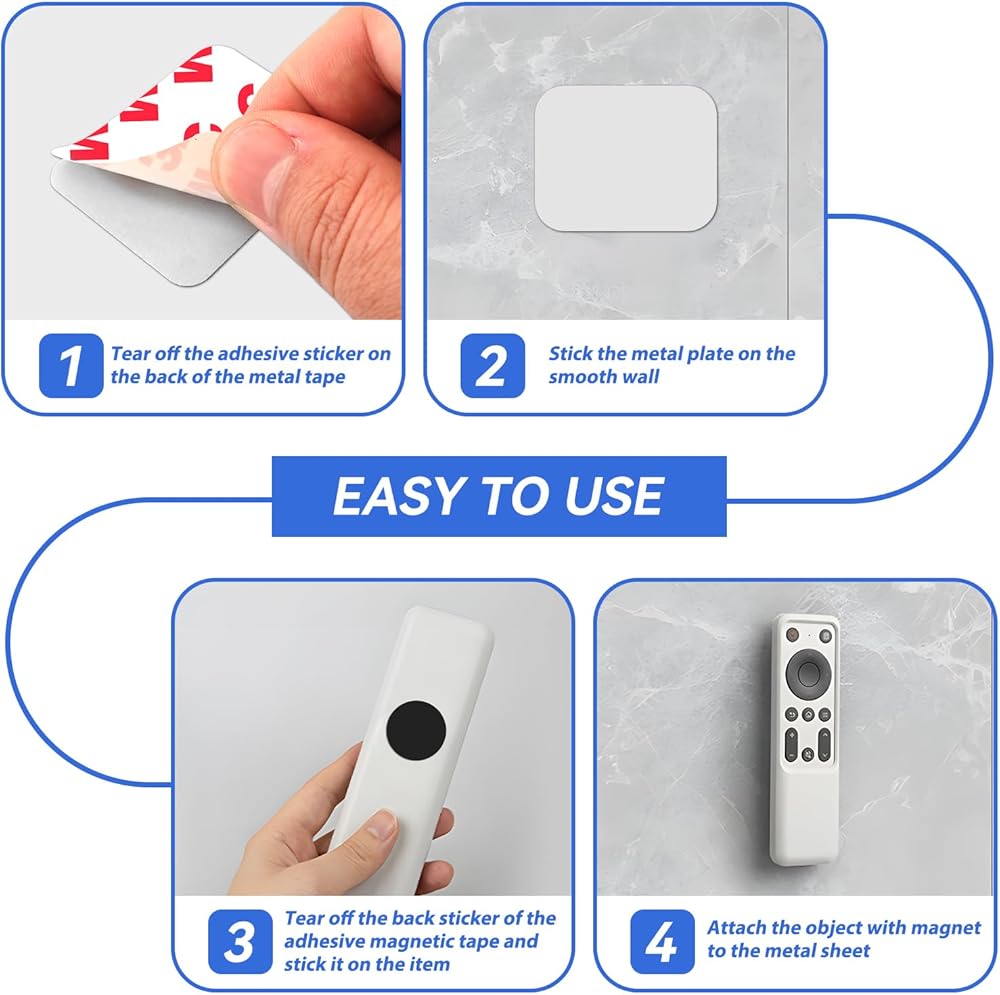 1 Tear off the adhesive sticker on the back of the metal tape

2 Stick the metal plate on the smooth wall

EASY TO USE

3 Tear off the back sticker of the adhesive magnetic tape and stick it on the item

4 Attach the object with magnet to the metal sheet