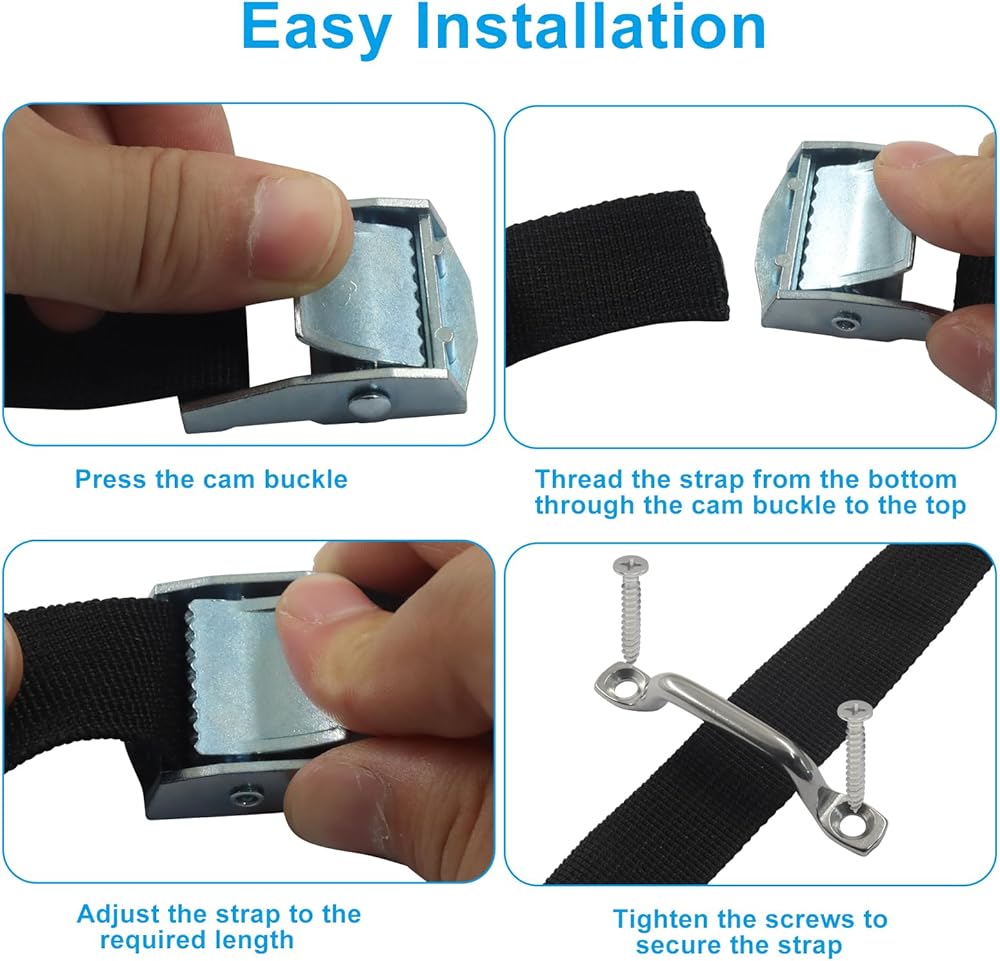 Easy Installation

Press the cam buckle

Thread the strap from the bottom through the cam buckle to the top

Adjust the strap to the required length

Tighten the screws to secure the strap