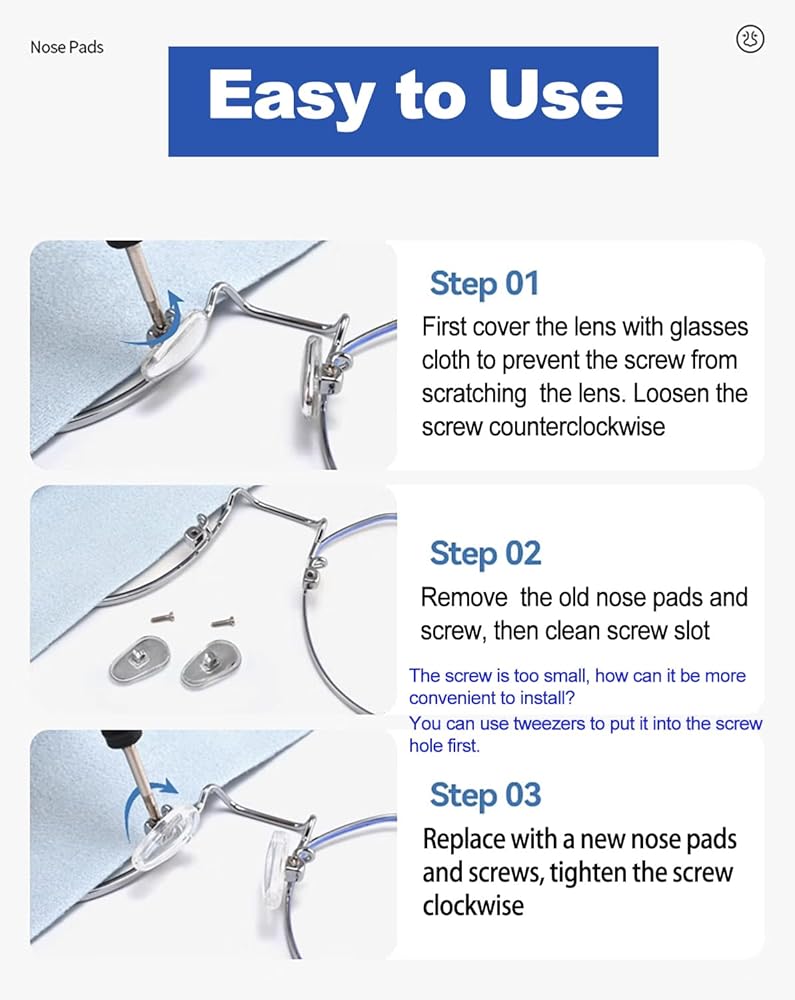 Nose Pads

Easy to Use

Step 01

First cover the lens with glasses cloth to prevent the screw from scratching the lens. Loosen the screw counterclockwise

Step 02

Remove the old nose pads and screw, then clean screw slot

The screw is too small, how can it be more convenient to install?
You can use tweezers to put it into the screw hole first.

Step 03

Replace with a new nose pads and screws, tighten the screw clockwise