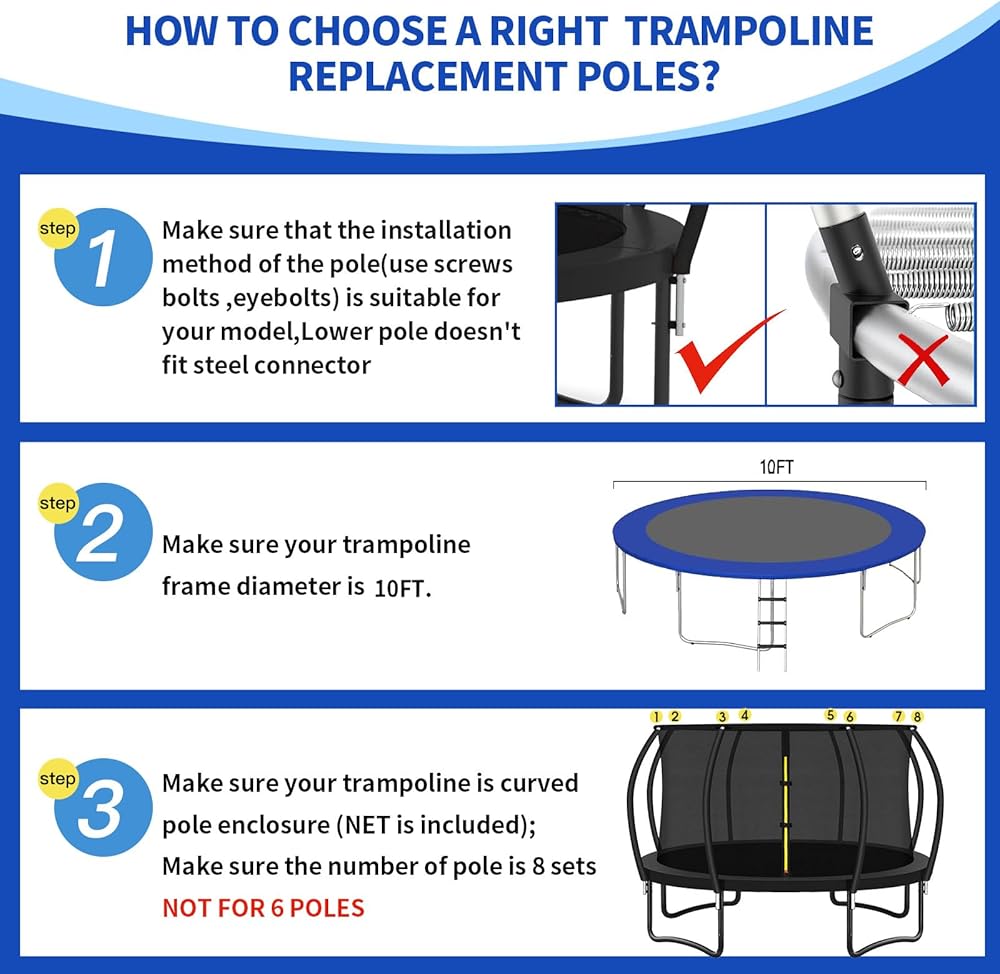 HOW TO CHOOSE A RIGHT TRAMPOLINE REPLACEMENT POLES?

step 1
Make sure that the installation method of the pole(use screws bolts ,eyebolts) is suitable for your model,Lower pole doesn't fit steel connector

step 2
Make sure your trampoline frame diameter is 10FT.

10FT

step 3
Make sure your trampoline is curved pole enclosure (NET is included);
Make sure the number of pole is 8 sets
NOT FOR 6 POLES

1 2 3 4 5 6 7 8