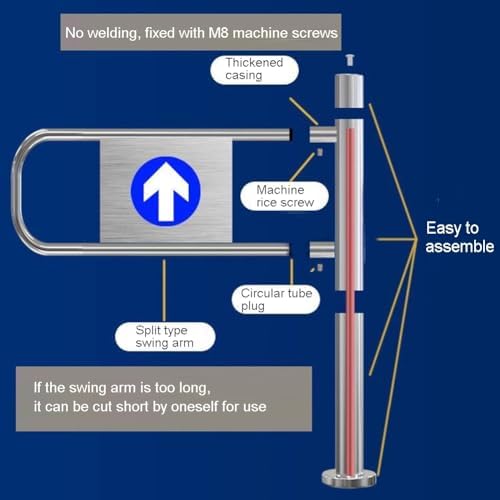 No welding, fixed with M8 machine screws

Thickened casing

Machine rice screw

Easy to assemble

Circular tube plug

Split type swing arm

If the swing arm is too long, it can be cut short by oneself for use