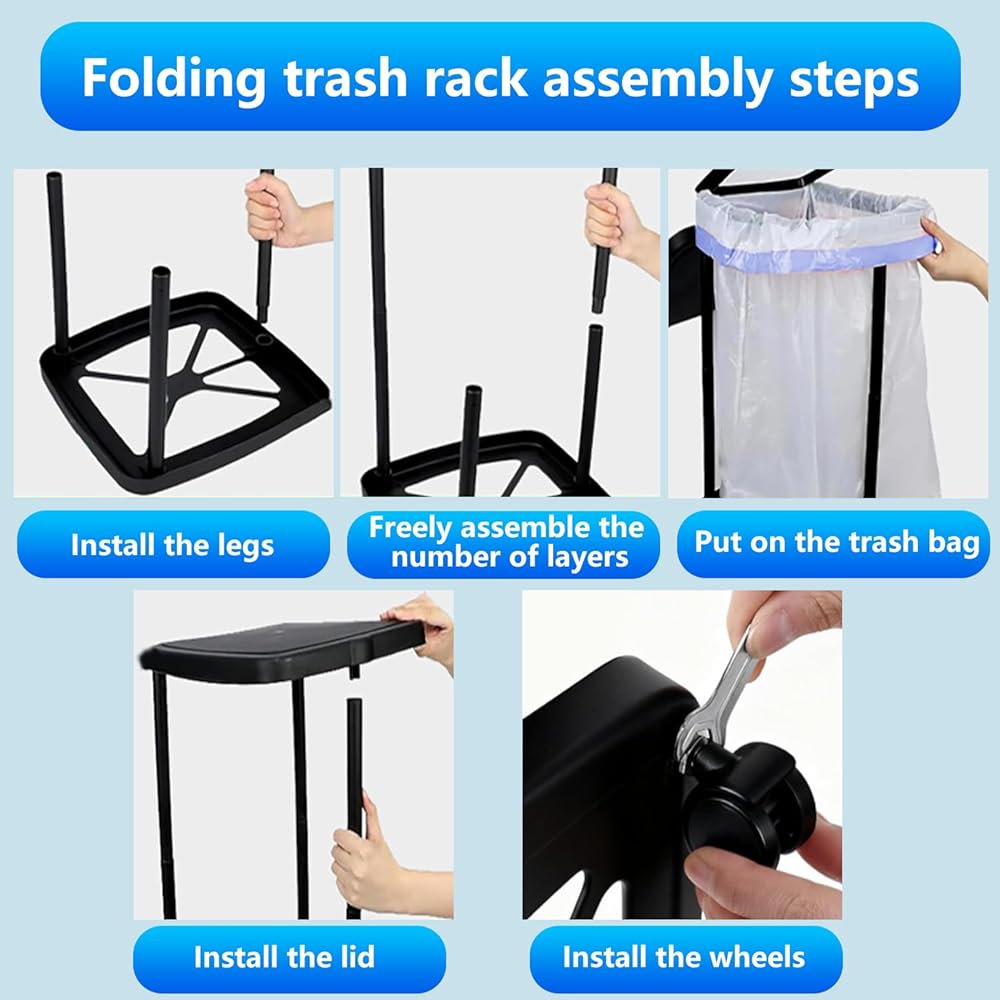 Folding trash rack assembly steps

Install the legs

Freely assemble the number of layers

Put on the trash bag

Install the lid

Install the wheels