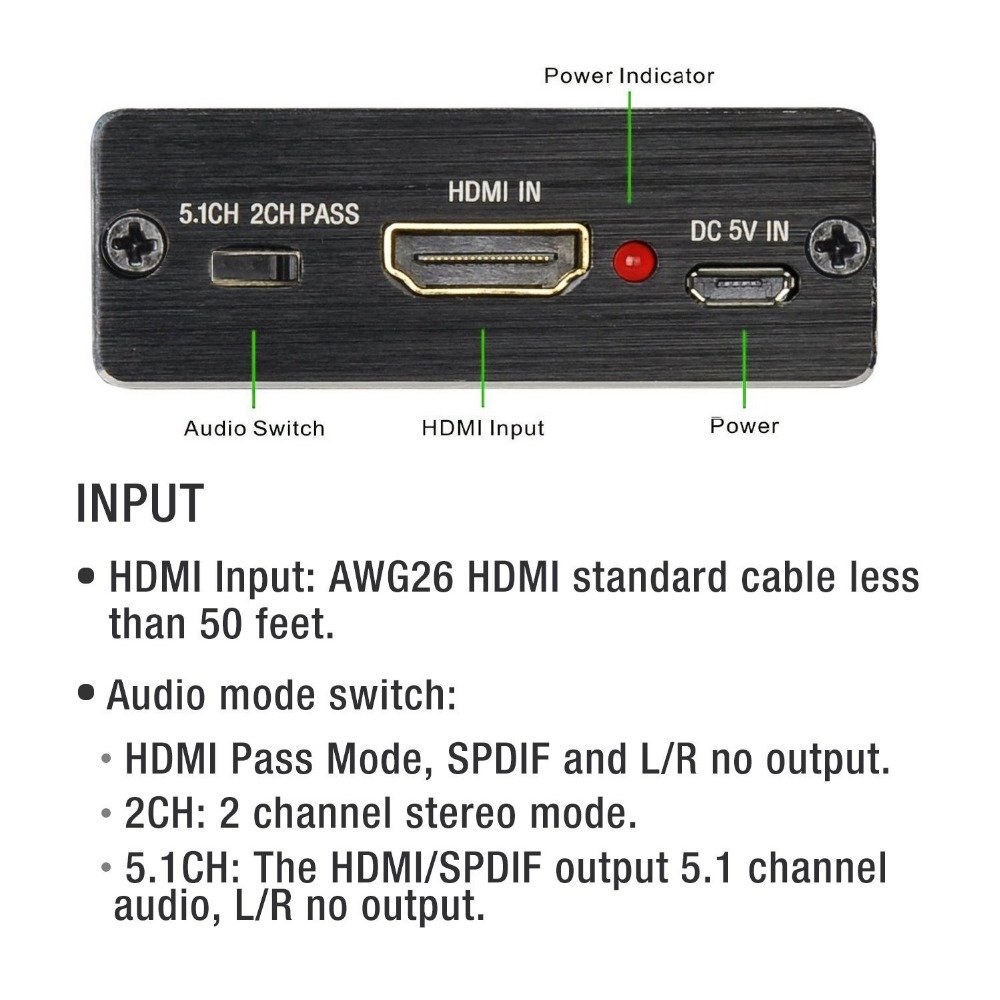 Power Indicator

5.1CH 2CH PASS

HDMI IN

DC 5V IN

Audio Switch

HDMI Input

Power

INPUT

• HDMI Input: AWG26 HDMI standard cable less than 50 feet.

• Audio mode switch:

• HDMI Pass Mode, SPDIF and L/R no output.

• 2CH: 2 channel stereo mode.

• 5.1CH: The HDMI/SPDIF output 5.1 channel audio, L/R no output.