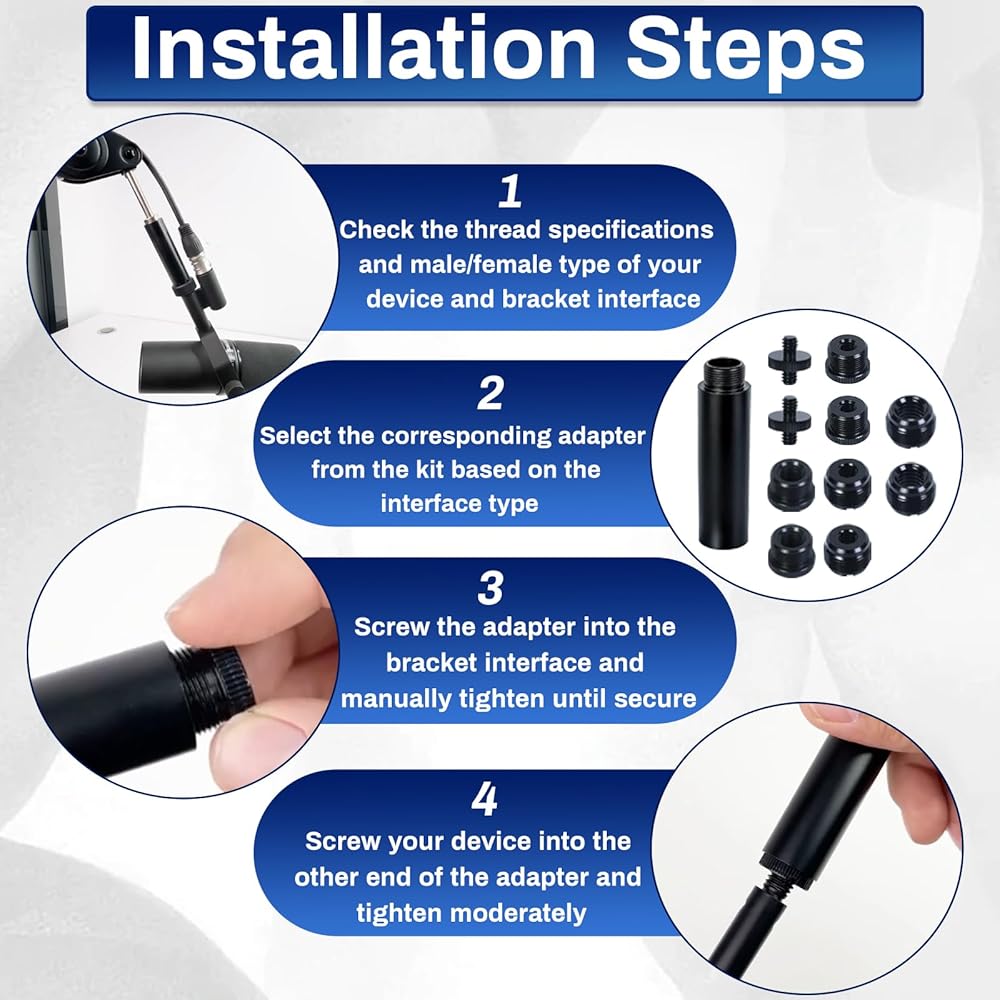 Installation Steps

1
Check the thread specifications and male/female type of your device and bracket interface

2
Select the corresponding adapter from the kit based on the interface type

3
Screw the adapter into the bracket interface and manually tighten until secure

4
Screw your device into the other end of the adapter and tighten moderately