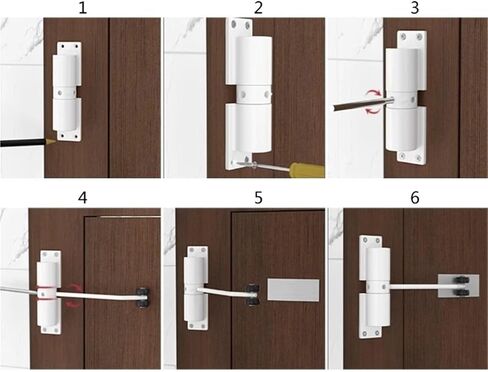 1

2

3

4

5

6