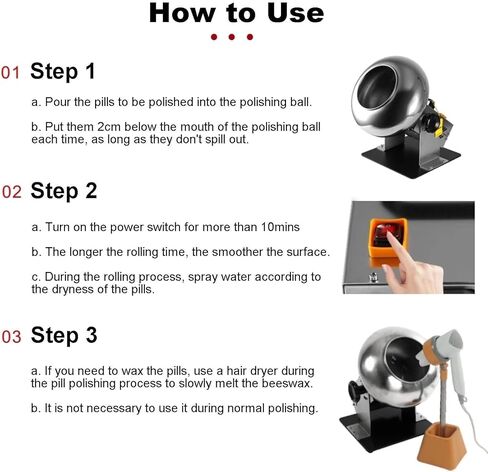 How to Use

01 Step 1

a. Pour the pills to be polished into the polishing ball.

b. Put them 2cm below the mouth of the polishing ball each time, as long as they don't spill out.

02 Step 2

a. Turn on the power switch for more than 10mins

b. The longer the rolling time, the smoother the surface.

c. During the rolling process, spray water according to the dryness of the pills.

03 Step 3

a. If you need to wax the pills, use a hair dryer during the pill polishing process to slowly melt the beeswax.

b. It is not necessary to use it during normal polishing.