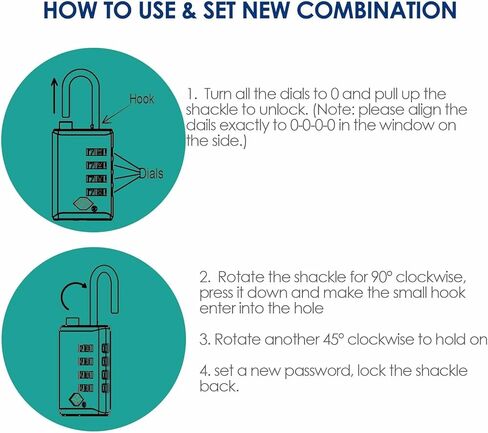 HOW TO USE & SET NEW COMBINATION

Hook

Dials

1. Turn all the dials to 0 and pull up the shackle to unlock. (Note: please align the dails exactly to 0-0-0-0 in the window on the side.)

2. Rotate the shackle for 90° clockwise, press it down and make the small hook enter into the hole

3. Rotate another 45° clockwise to hold on

4. set a new password, lock the shackle back.