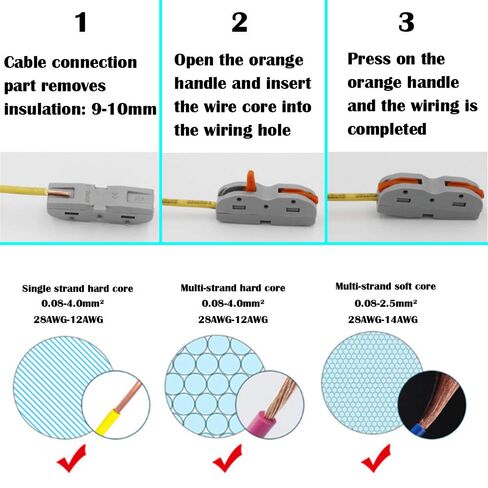 1

Cable connection part removes insulation: 9-10mm

2

Open the orange handle and insert the wire core into the wiring hole

3

Press on the orange handle and the wiring is completed

Single strand hard core
0.08-4.0mm²
28AWG-12AWG

Multi-strand hard core
0.08-4.0mm²
28AWG-12AWG

Multi-strand soft core
0.08-2.5mm²
28AWG-14AWG