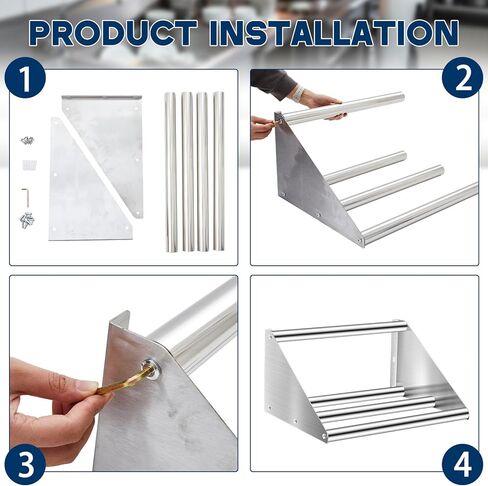 PRODUCT INSTALLATION

1

2

3

4