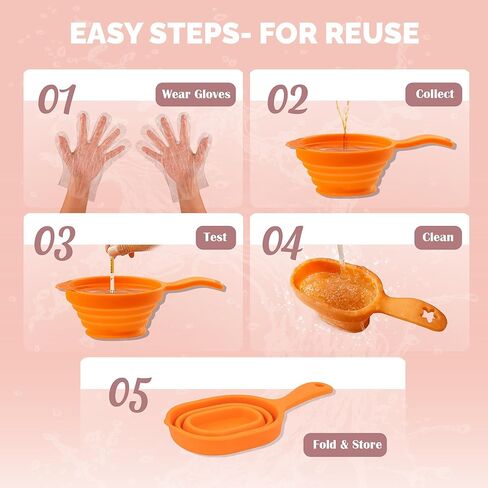 EASY STEPS- FOR REUSE

01

Wear Gloves

02

Collect

03

Test

04

Clean

05

Fold & Store