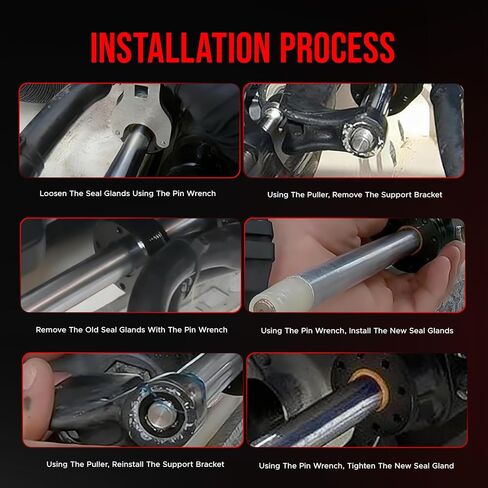 INSTALLATION PROCESS

Loosen The Seal Glands Using The Pin Wrench

Using The Puller, Remove The Support Bracket

Remove The Old Seal Glands With The Pin Wrench

Using The Pin Wrench, Install The New Seal Glands

Using The Puller, Reinstall The Support Bracket

Using The Pin Wrench, Tighten The New Seal Gland