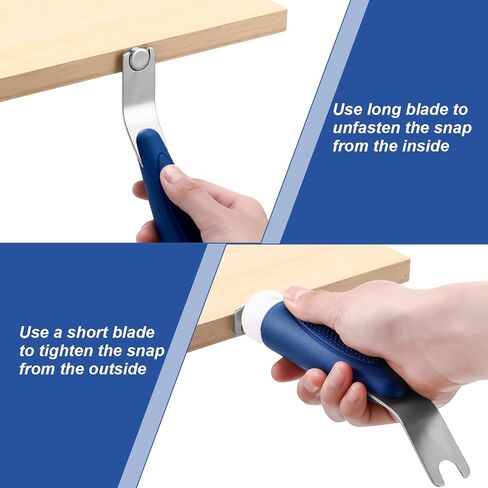 Use long blade to unfasten the snap from the inside

Use a short blade to tighten the snap from the outside