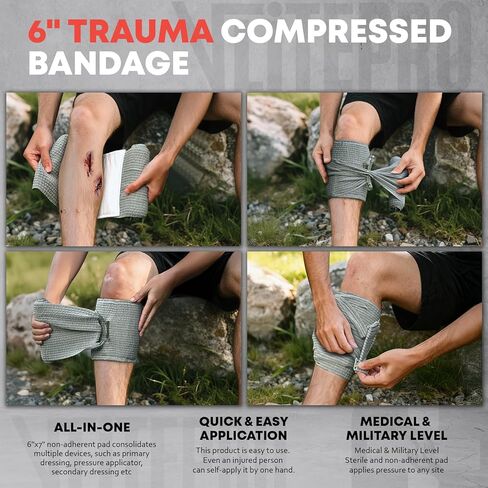 6" TRAUMA COMPRESSED BANDAGE

ALL-IN-ONE

6"x7" non-adherent pad consolidates multiple devices, such as primary dressing, pressure applicator, secondary dressing etc

QUICK & EASY APPLICATION

This product is easy to use. Even an injured person can self-apply it by one hand.

MEDICAL & MILITARY LEVEL

Medical & Military Level Sterile and non-adherent pad applies pressure to any site