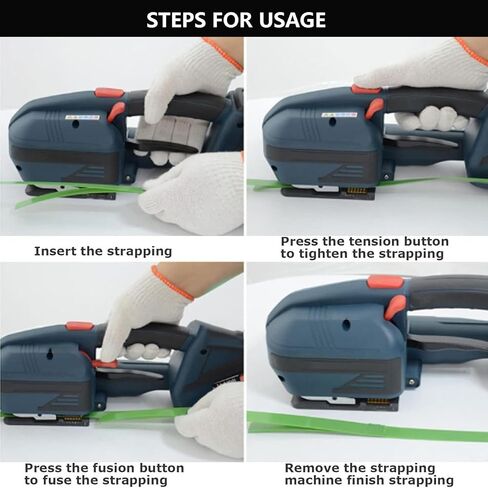 STEPS FOR USAGE

Insert the strapping

Press the tension button to tighten the strapping

Press the fusion button to fuse the strapping

Remove the strapping machine finish strapping