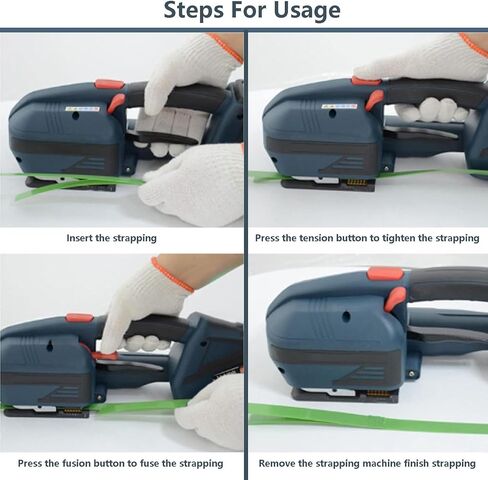 Steps For Usage

Insert the strapping

Press the tension button to tighten the strapping

Press the fusion button to fuse the strapping

Remove the strapping machine finish strapping