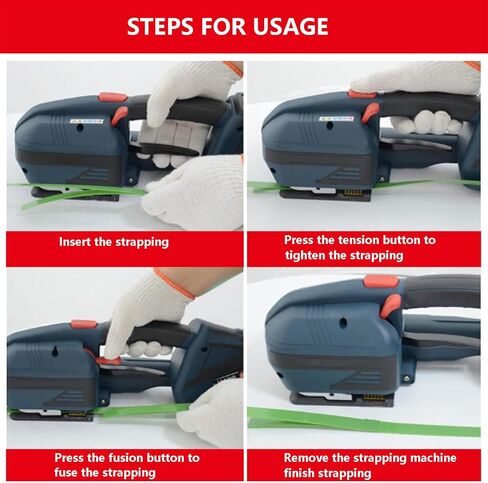 STEPS FOR USAGE

Insert the strapping

Press the tension button to tighten the strapping

Press the fusion button to fuse the strapping

Remove the strapping machine finish strapping