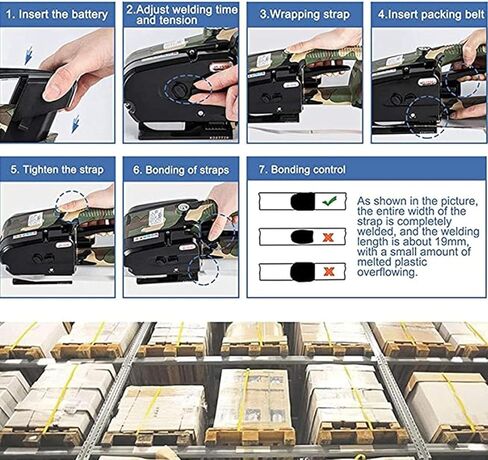 1. Insert the battery

2.Adjust welding time and tension

3.Wrapping strap

4.Insert packing belt

5. Tighten the strap

6. Bonding of straps

7. Bonding control

As shown in the picture, the entire width of the strap is completely welded, and the welding length is about 19mm, with a small amount of melted plastic overflowing.