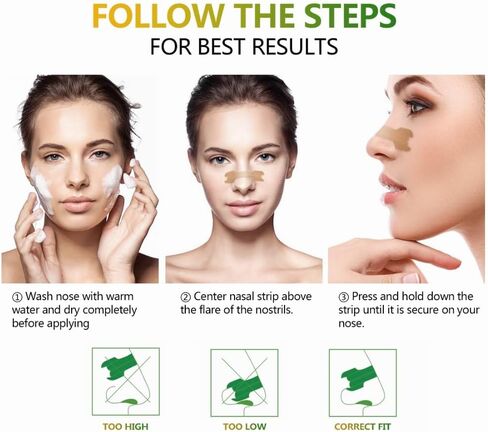 FOLLOW THE STEPS
FOR BEST RESULTS

① Wash nose with warm water and dry completely before applying

② Center nasal strip above the flare of the nostrils.

③ Press and hold down the strip until it is secure on your nose.

TOO HIGH

TOO LOW

CORRECT FIT