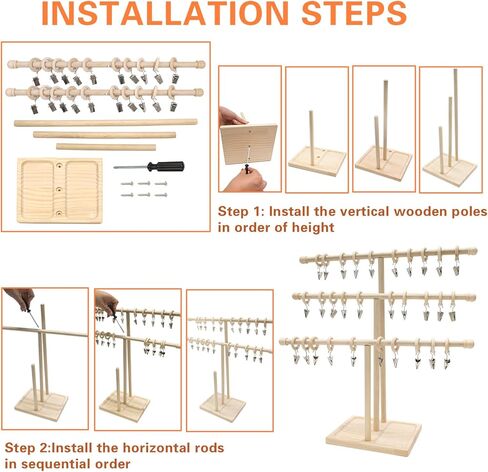 INSTALLATION STEPS

Step 1: Install the vertical wooden poles in order of height

Step 2:Install the horizontal rods in sequential order