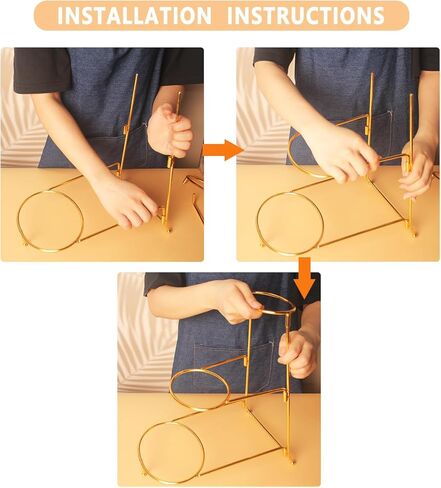 INSTALLATION INSTRUCTIONS