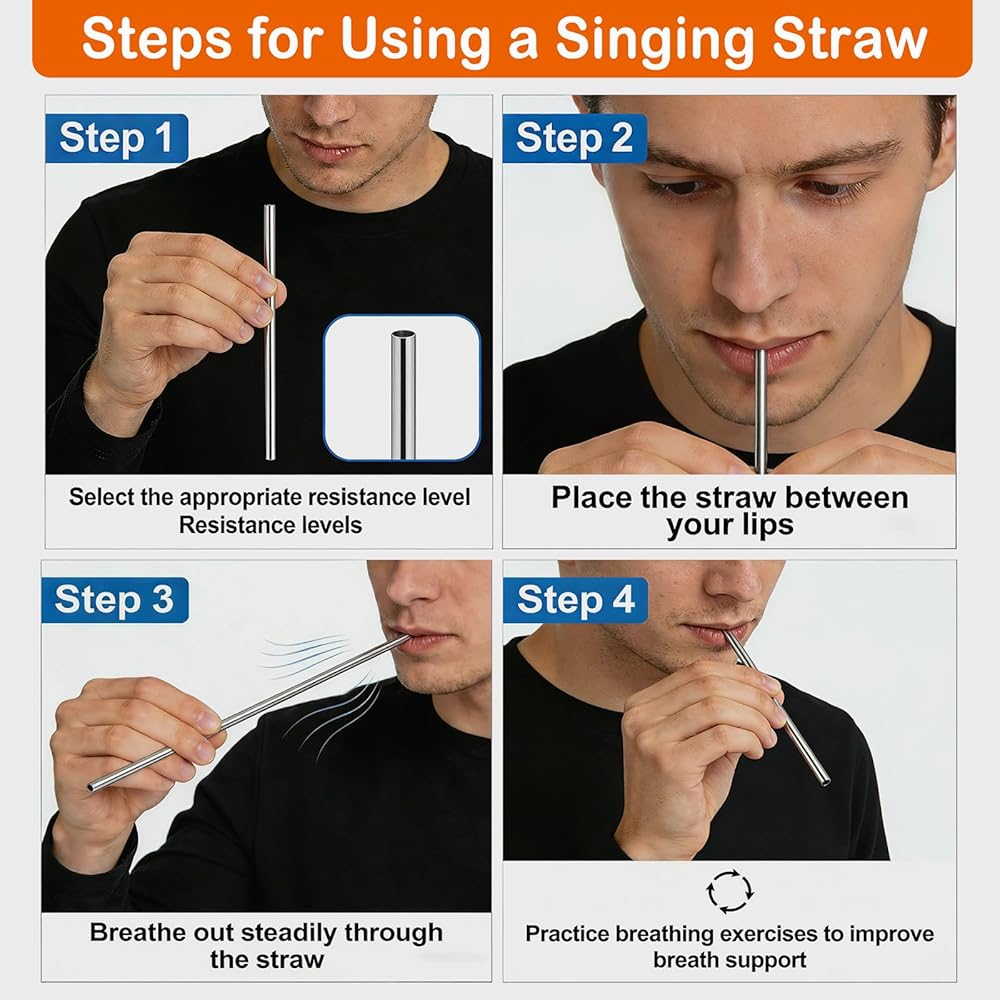 Steps for Using a Singing Straw

Step 1

Select the appropriate resistance level
Resistance levels

Step 2

Place the straw between your lips

Step 3

Breathe out steadily through the straw

Step 4

Practice breathing exercises to improve breath support