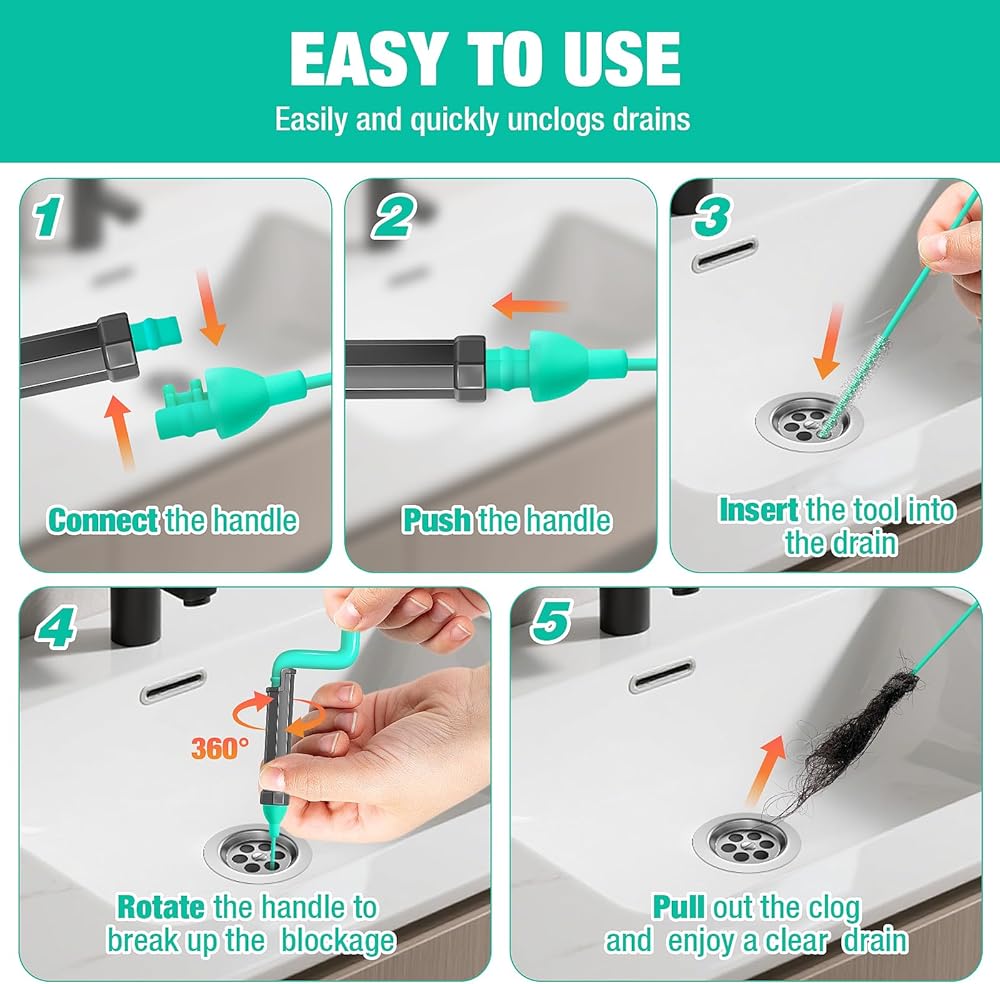 EASY TO USE
Easily and quickly unclogs drains

1
Connect the handle

2
Push the handle

3
Insert the tool into the drain

4
360°
Rotate the handle to break up the blockage

5
Pull out the clog and enjoy a clear drain