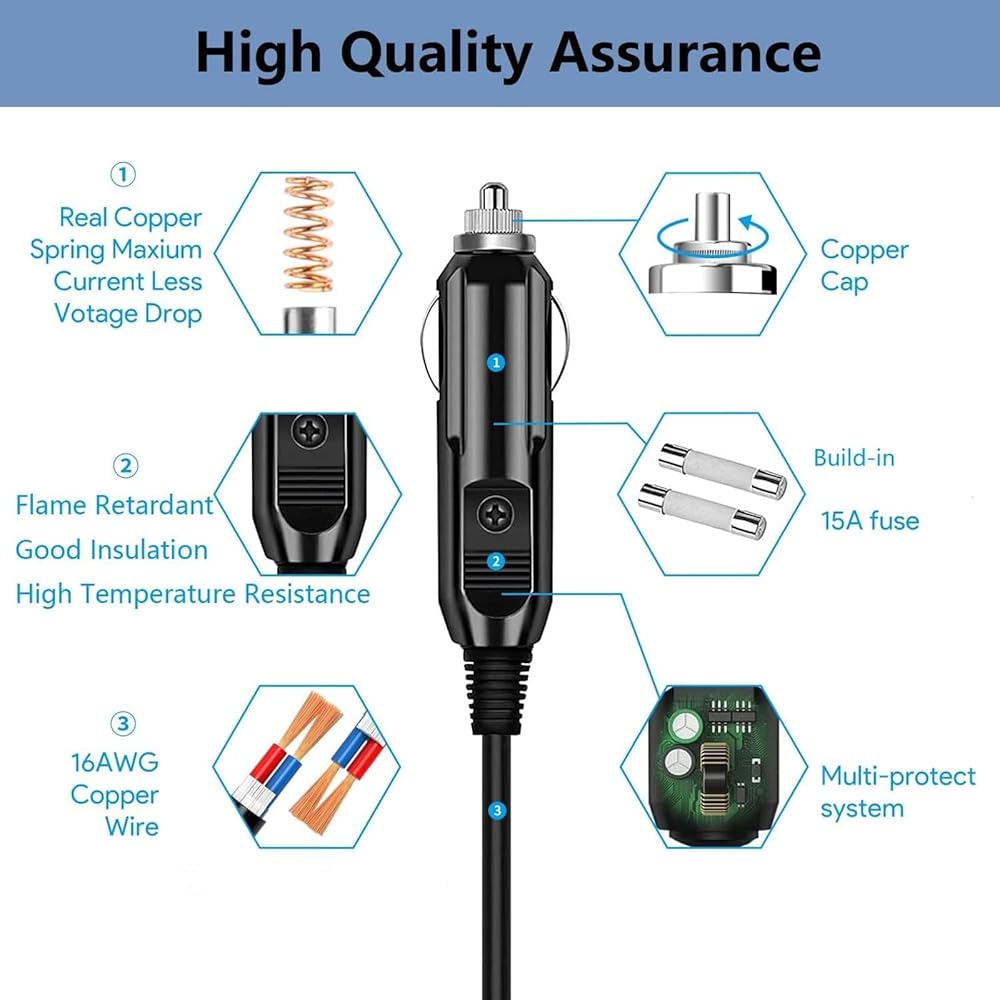 High Quality Assurance

①
Real Copper Spring Maxium Current Less Votage Drop

Copper Cap

1

②
Flame Retardant
Good Insulation
High Temperature Resistance

Build-in
15A fuse

2

③
16AWG Copper Wire

Multi-protect system

3