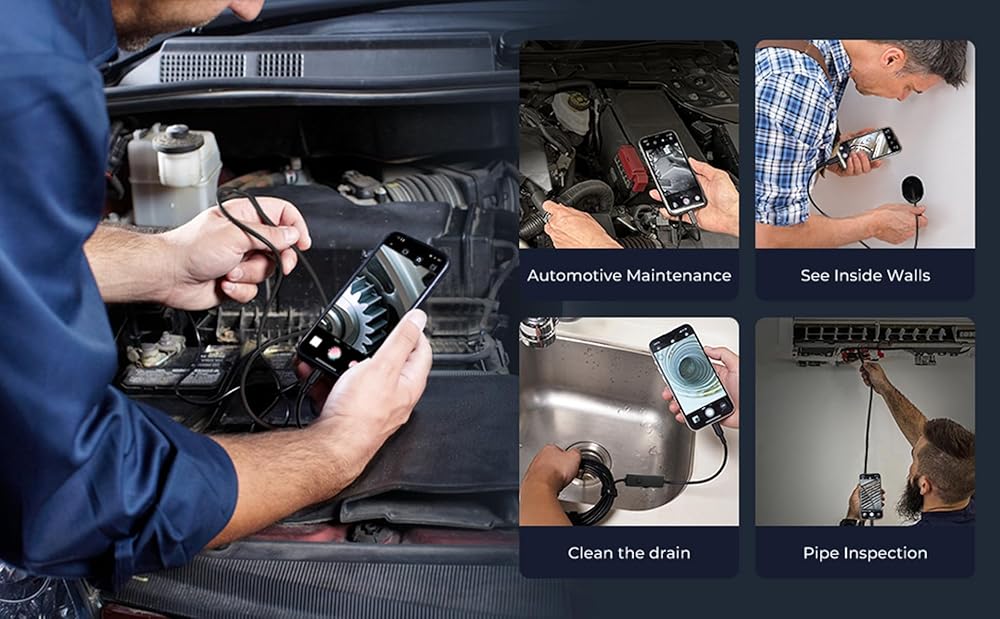 Automotive Maintenance

See Inside Walls

Clean the drain

Pipe Inspection