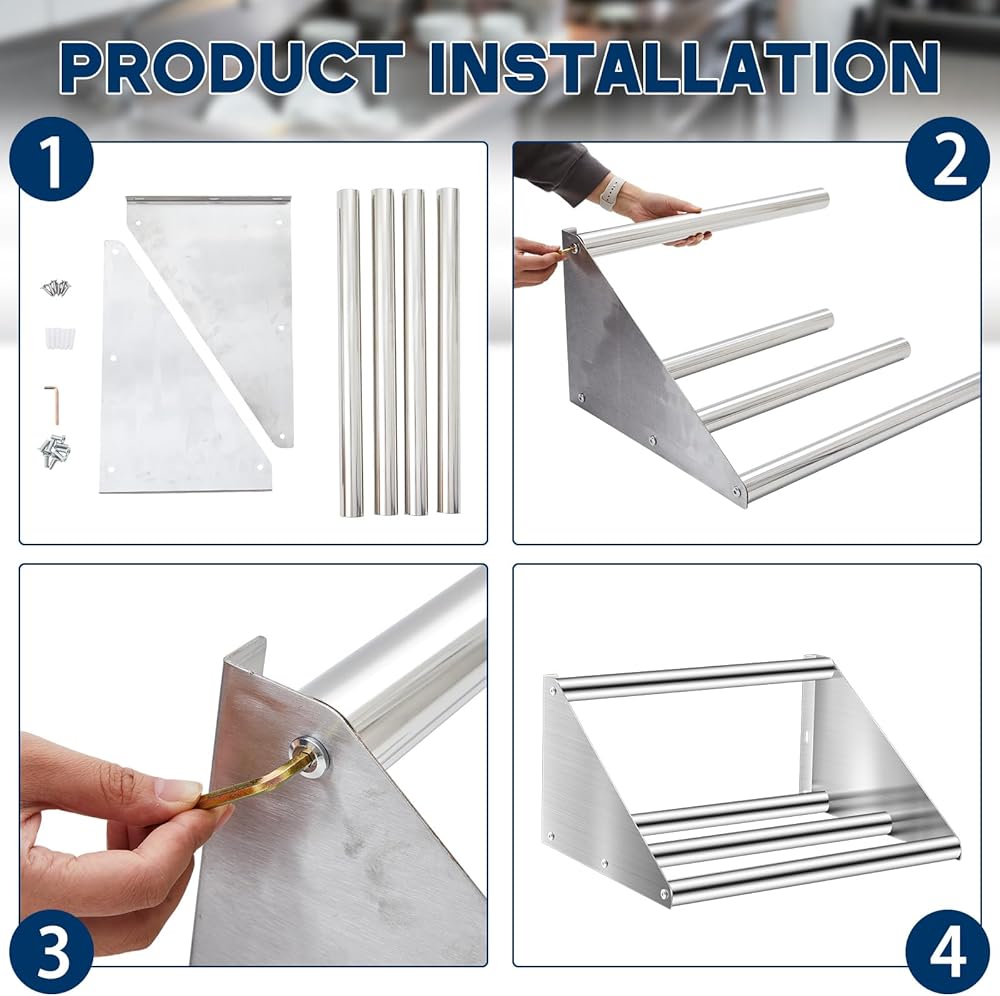 PRODUCT INSTALLATION

1

2

3

4