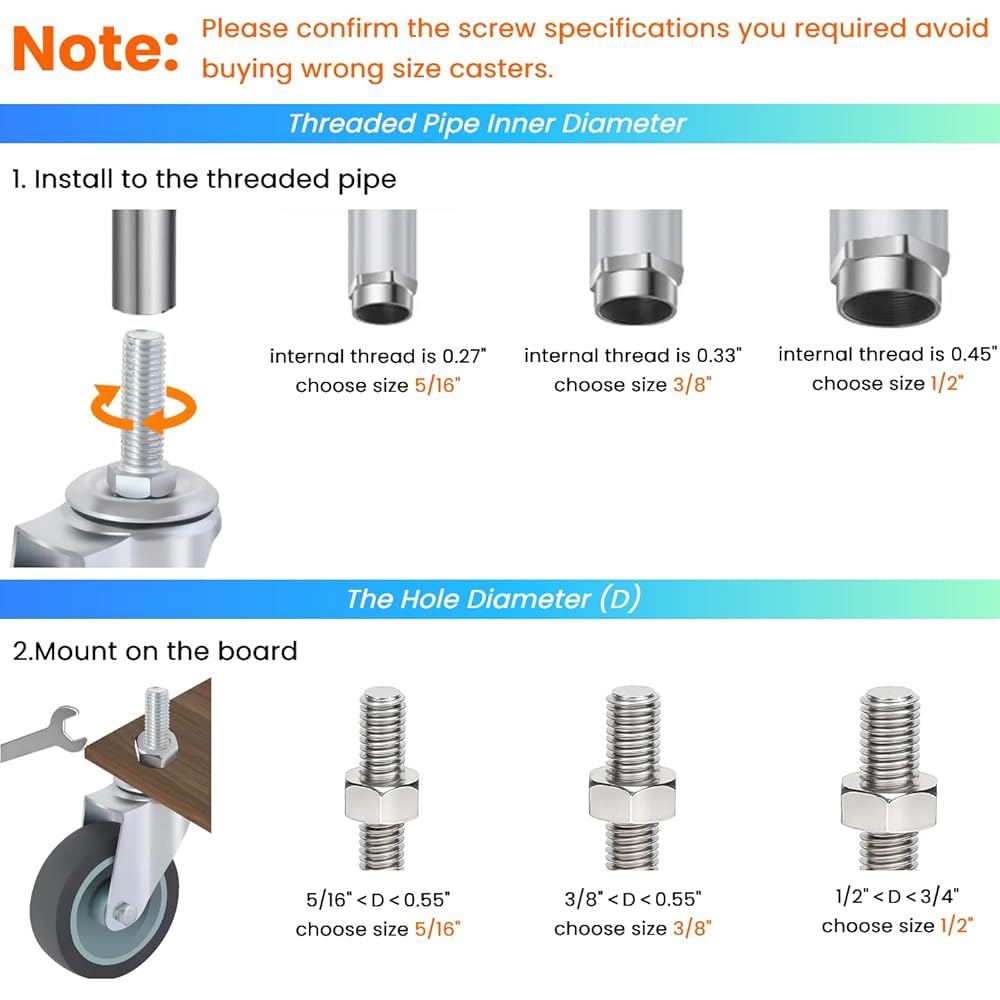 Note: Please confirm the screw specifications you required avoid buying wrong size casters.

Threaded Pipe Inner Diameter

1. Install to the threaded pipe

internal thread is 0.27" choose size 5/16"

internal thread is 0.33" choose size 3/8"

internal thread is 0.45" choose size 1/2"

The Hole Diameter (D)

2.Mount on the board

5/16" < D < 0.55" choose size 5/16"

3/8" < D < 0.55" choose size 3/8"

1/2" < D < 3/4" choose size 1/2"