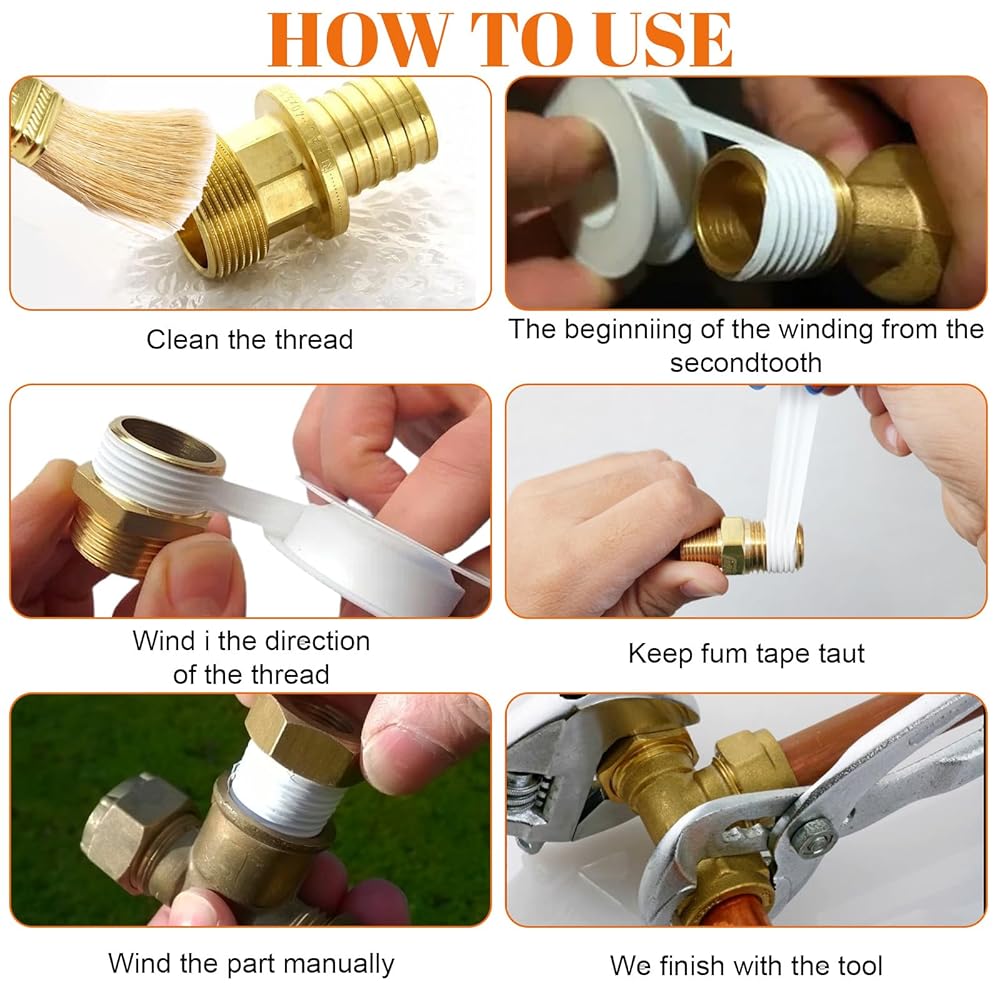 HOW TO USE

Clean the thread

The beginniing of the winding from the secondtooth

Wind i the direction of the thread

Keep fum tape taut

Wind the part manually

We finish with the tool