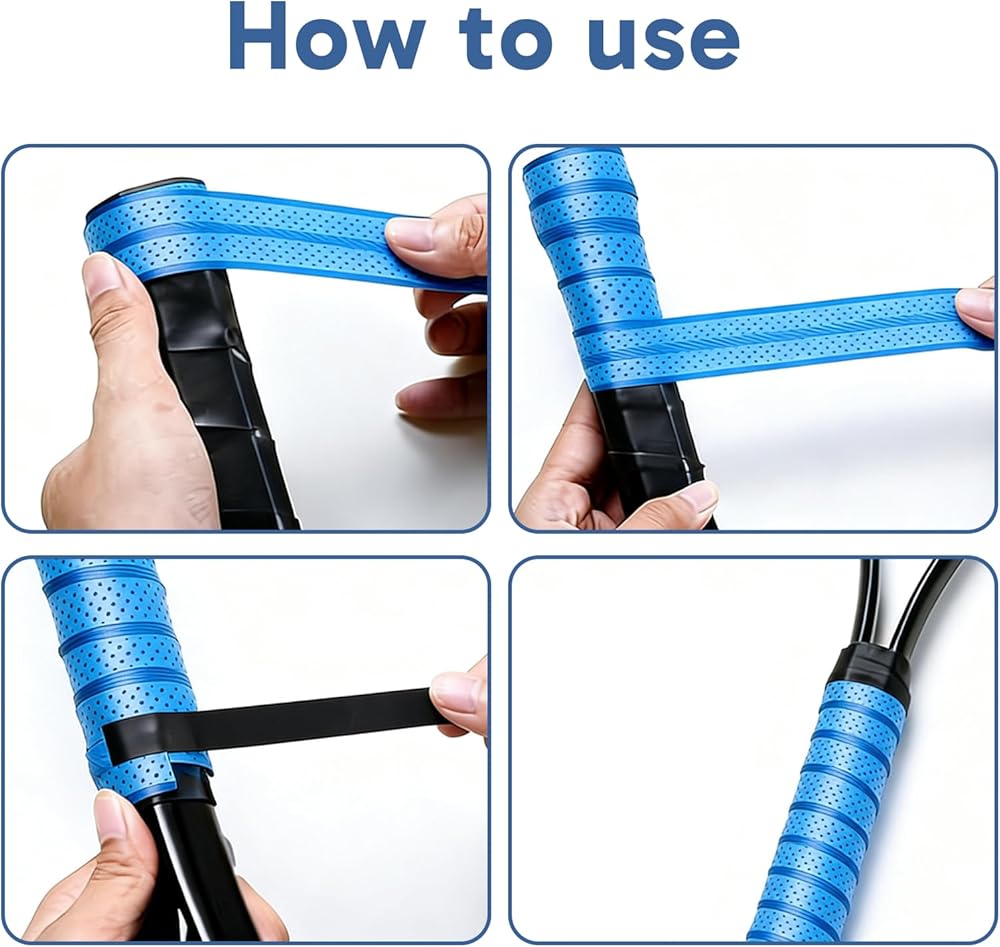 How to use