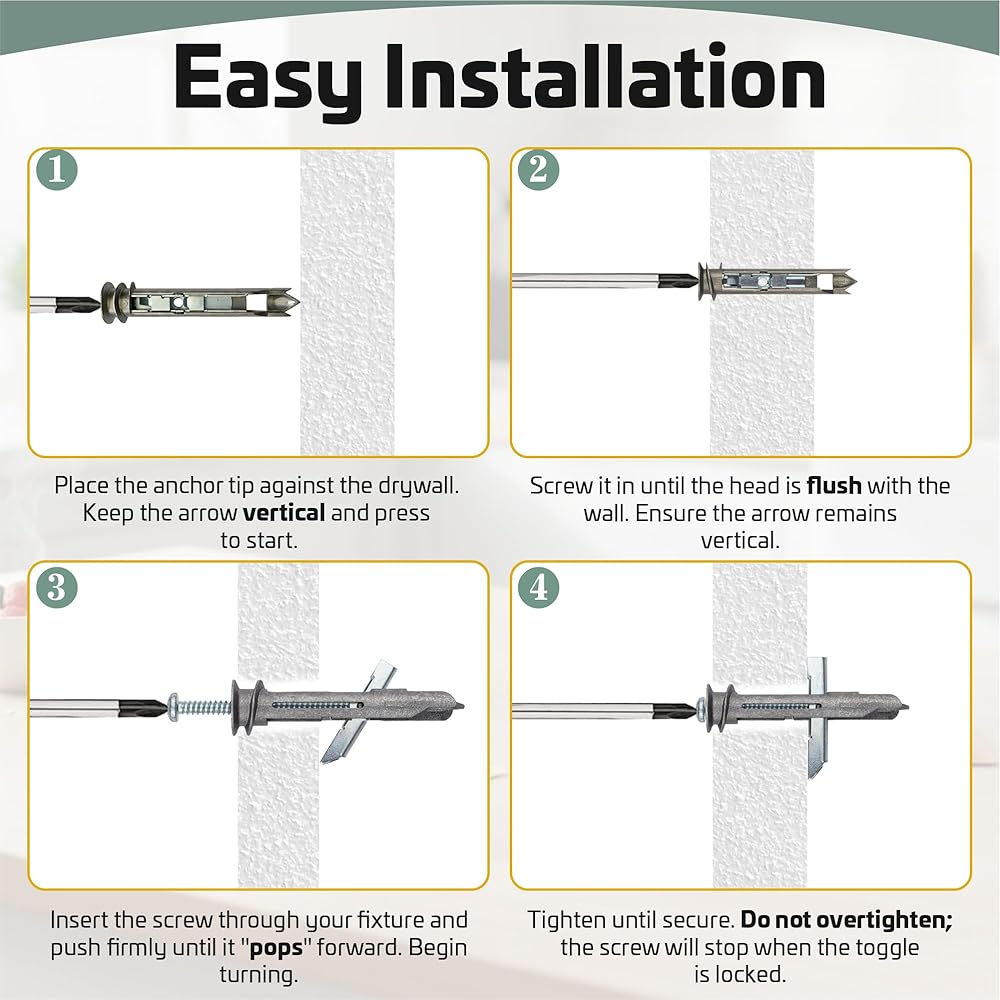 Easy Installation

1

Place the anchor tip against the drywall. Keep the arrow vertical and press to start.

2

Screw it in until the head is flush with the wall. Ensure the arrow remains vertical.

3

Insert the screw through your fixture and push firmly until it "pops" forward. Begin turning.

4

Tighten until secure. Do not overtighten; the screw will stop when the toggle is locked.