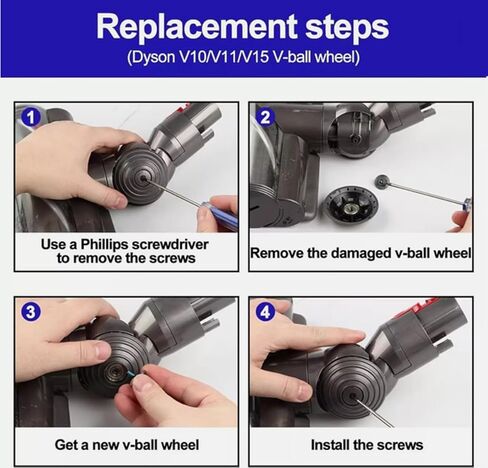 Replacement steps
(Dyson V10/V11/V15 V-ball wheel)

1

Use a Phillips screwdriver to remove the screws

2

Remove the damaged v-ball wheel

3

Get a new v-ball wheel

4

Install the screws