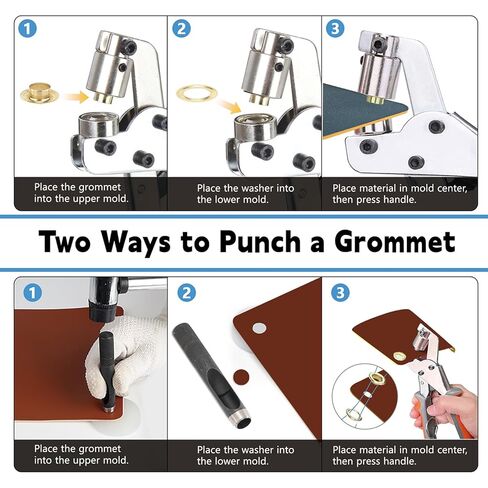 1

Place the grommet into the upper mold.

2

Place the washer into the lower mold.

3

Place material in mold center, then press handle.

Two Ways to Punch a Grommet

1

Place the grommet into the upper mold.

2

Place the washer into the lower mold.

3

Place material in mold center, then press handle.