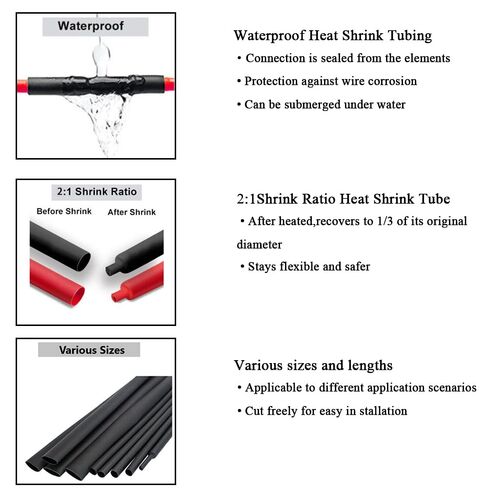 Waterproof

Waterproof Heat Shrink Tubing

• Connection is sealed from the elements

• Protection against wire corrosion

• Can be submerged under water

2:1 Shrink Ratio

Before Shrink

After Shrink

2:1Shrink Ratio Heat Shrink Tube

• After heated,recovers to 1/3 of its original diameter

• Stays flexible and safer

Various Sizes

Various sizes and lengths

• Applicable to different application scenarios

• Cut freely for easy in stallation